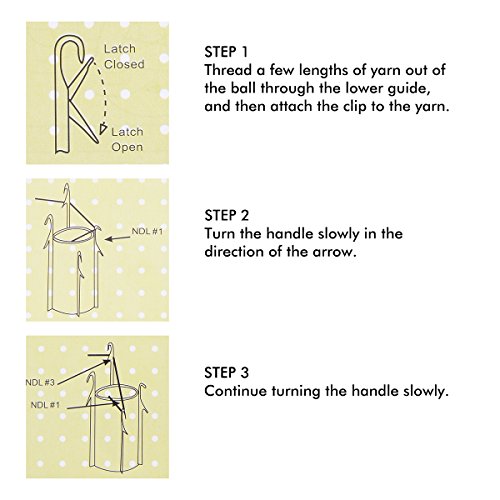 Latch Closed

Latch Open

STEP 1
Thread a few lengths of yarn out of the ball through the lower guide, and then attach the clip to the yarn.

NDL #1

STEP 2
Turn the handle slowly in the direction of the arrow.

NDL #3

NDL #1

STEP 3
Continue turning the handle slowly.