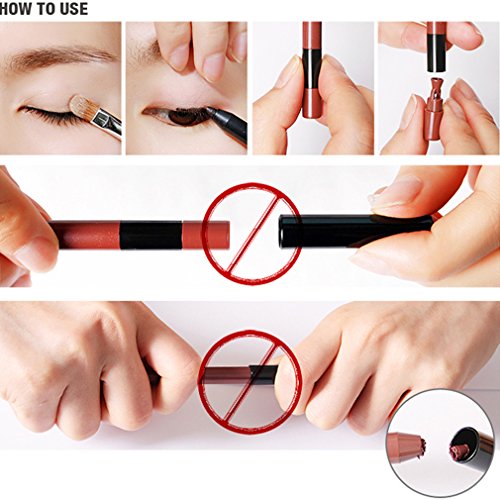 HOW TO USE