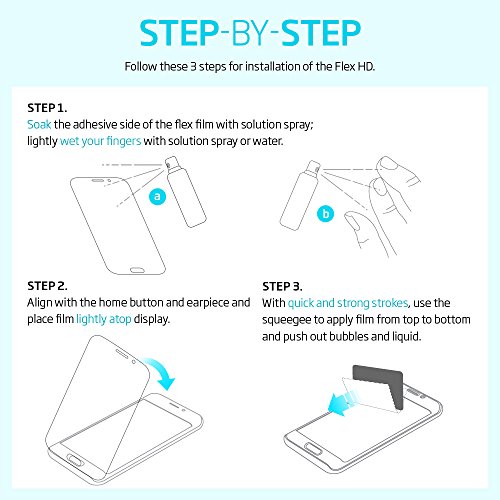 STEP-BY-STEP

Follow these 3 steps for installation of the Flex HD.

STEP 1.
Soak the adhesive side of the flex film with solution spray; lightly wet your fingers with solution spray or water.

a

b

STEP 2.
Align with the home button and earpiece and place film lightly atop display.

STEP 3.
With quick and strong strokes, use the squeegee to apply film from top to bottom and push out bubbles and liquid.