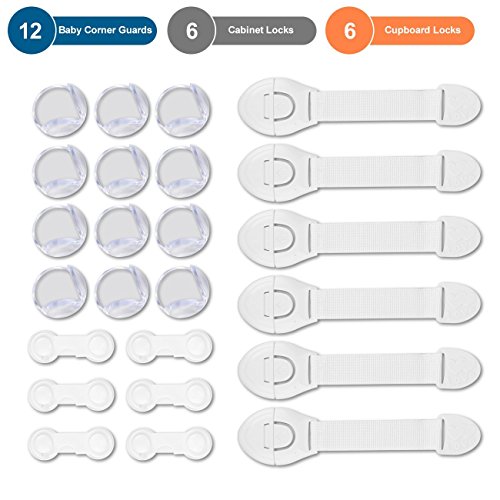 12 Baby Corner Guards

6 Cabinet Locks

6 Cupboard Locks