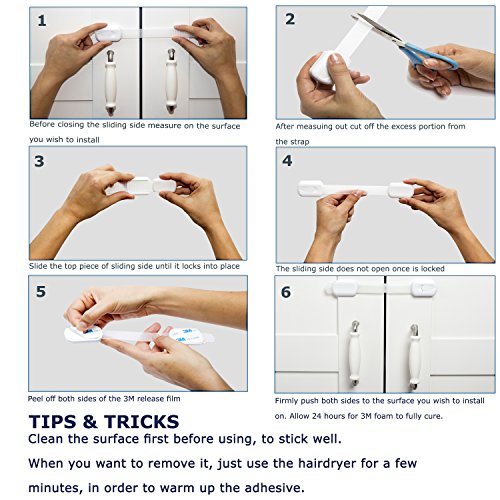 1

Before closing the sliding side measure on the surface you wish to install

2

After measuing out cut off the excess portion from the strap

3

Slide the top piece of sliding side until it locks into place

4

The sliding side does not open once is locked

5

3M

Peel off both sides of the 3M release film

6

Firmly push both sides to the surface you wish to install on. Allow 24 hours for 3M foam to fully cure.

TIPS & TRICKS

Clean the surface first before using, to stick well.

When you want to remove it, just use the hairdryer for a few minutes, in order to warm up the adhesive.