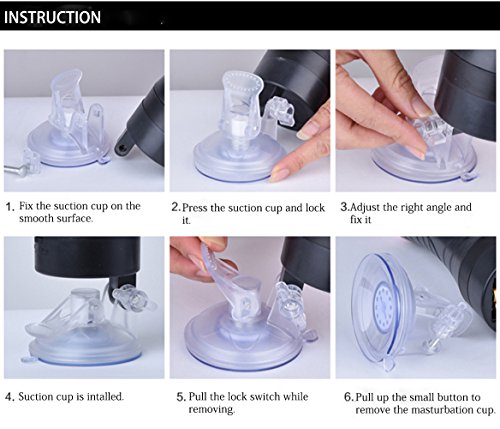 INSTRUCTION

1. Fix the suction cup on the smooth surface.

2. Press the suction cup and lock it.

3. Adjust the right angle and fix it

4. Suction cup is intalled.

5. Pull the lock switch while removing.

6. Pull up the small button to remove the masturbation cup.