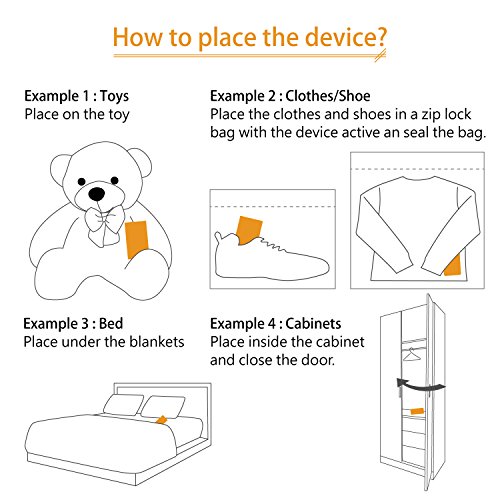 How to place the device?

Example 1 : Toys
Place on the toy

Example 2 : Clothes/Shoe
Place the clothes and shoes in a zip lock bag with the device active an seal the bag.

Example 3 : Bed
Place under the blankets

Example 4 : Cabinets
Place inside the cabinet and close the door.