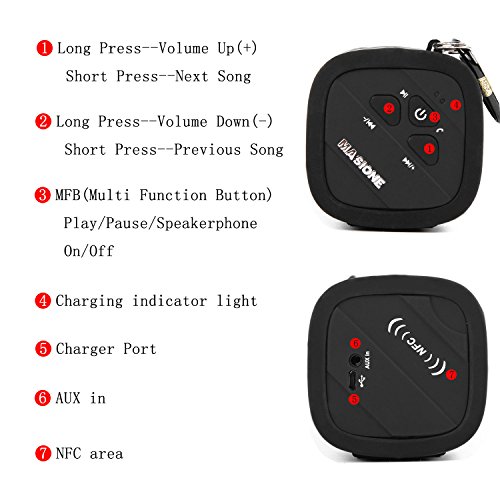 1 Long Press--Volume Up(+)
Short Press--Next Song

2 Long Press--Volume Down(-)
Short Press--Previous Song

3 MFB(Multi Function Button)
Play/Pause/Speakerphone
On/Off

4 Charging indicator light

5 Charger Port

6 AUX in

7 NFC area

2
3
4
1
MASIONE

6
AUX in
NFC
7
5