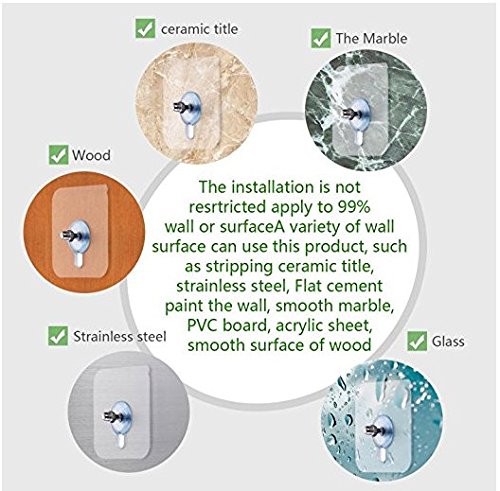 ceramic title

The Marble

Wood

The installation is not resrtricted apply to 99% wall or surfaceA variety of wall surface can use this product, such as stripping ceramic title, strainless steel, Flat cement paint the wall, smooth marble, PVC board, acrylic sheet, smooth surface of wood

Strainless steel

Glass