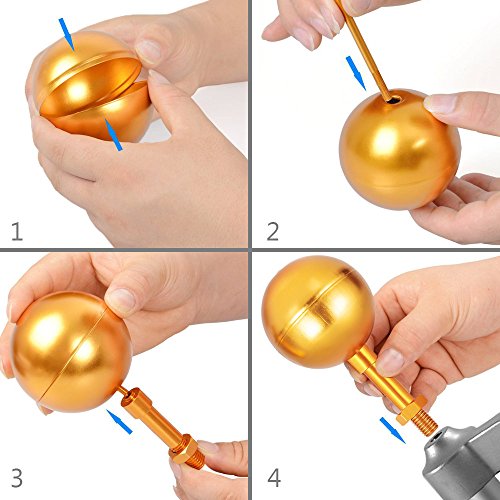 1

2

3

4