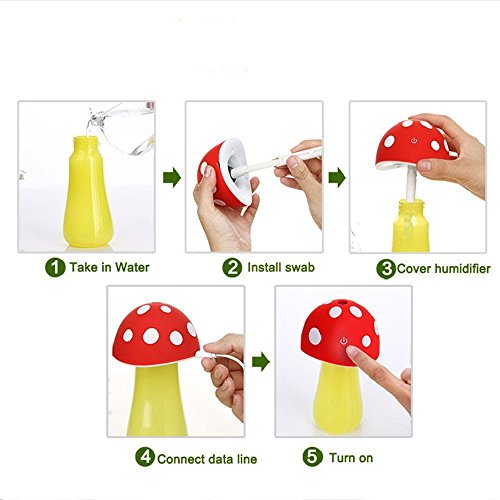 1 Take in Water

2 Install swab

3 Cover humidifier

4 Connect data line

5 Turn on