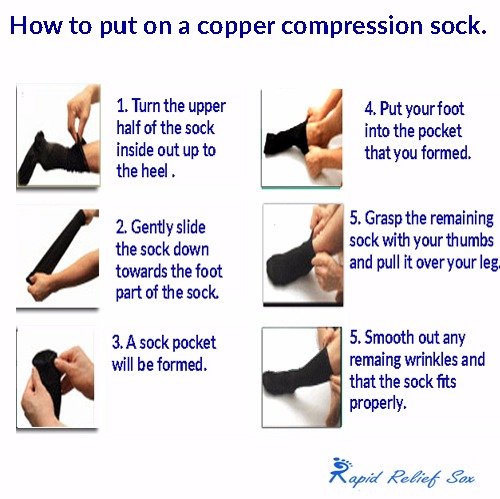 How to put on a copper compression sock.

1. Turn the upper half of the sock inside out up to the heel .

2. Gently slide the sock down towards the foot part of the sock.

3. A sock pocket will be formed.

4. Put your foot into the pocket that you formed.

5. Grasp the remaining sock with your thumbs and pull it over your leg.

5. Smooth out any remaing wrinkles and that the sock fits properly.

Rapid Relief Sox