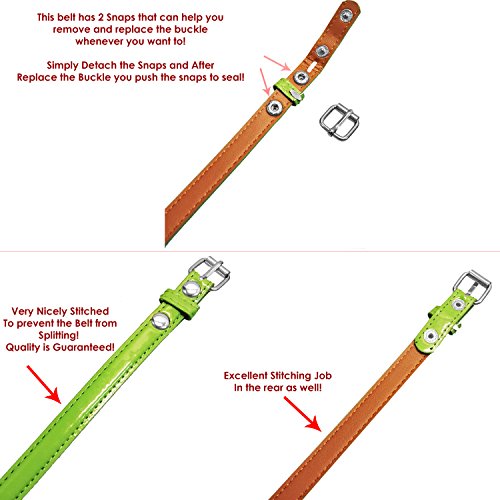 This belt has 2 Snaps that can help you remove and replace the buckle whenever you want to!

Simply Detach the Snaps and After Replace the Buckle you push the snaps to seal!

Very Nicely Stitched To prevent the Belt from Splitting! Quality is Guaranteed!

Excellent Stitching Job In the rear as well!