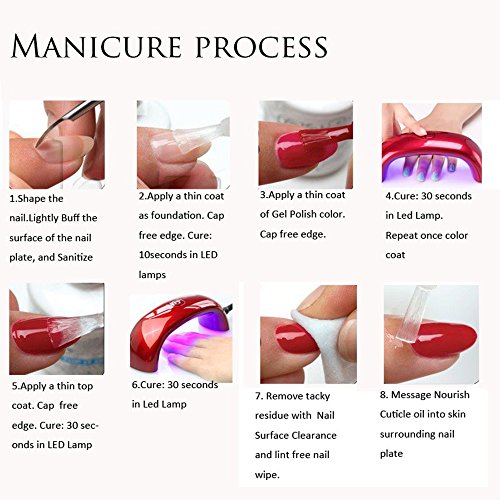 MANICURE PROCESS

1.Shape the nail.Lightly Buff the surface of the nail plate, and Sanitize

2.Apply a thin coat as foundation. Cap free edge. Cure: 10seconds in LED lamps

3.Apply a thin coat of Gel Polish color. Cap free edge.

4.Cure: 30 seconds in Led Lamp. Repeat once color coat

5.Apply a thin top coat. Cap free edge. Cure: 30 seconds in LED Lamp

6.Cure: 30 seconds in Led Lamp

7. Remove tacky residue with Nail Surface Clearance and lint free nail wipe.

8. Message Nourish Cuticle oil into skin surrounding nail plate