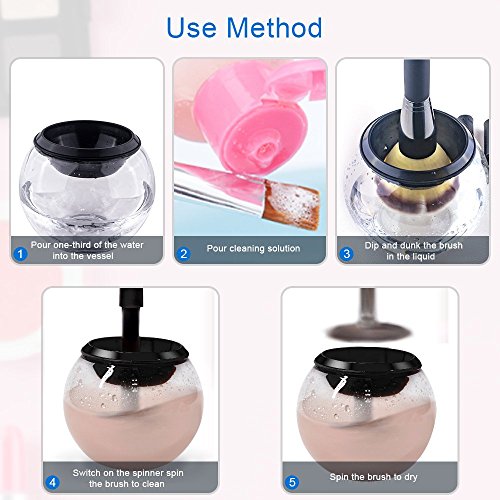 Use Method

1 Pour one-third of the water into the vessel

2 Pour cleaning solution

3 Dip and dunk the brush in the liquid

4 Switch on the spinner spin the brush to clean

5 Spin the brush to dry