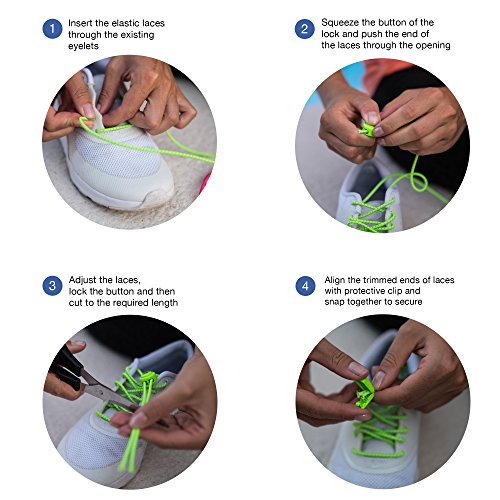 1 Insert the elastic laces through the existing eyelets

2 Squeeze the button of the lock and push the end of the laces through the opening

3 Adjust the laces, lock the button and then cut to the required length

4 Align the trimmed ends of laces with protective clip and snap together to secure