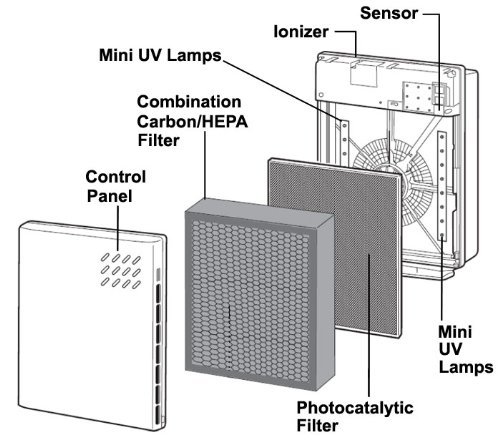 Sensor

Ionizer

Mini UV Lamps

Combination Carbon/HEPA Filter

Control Panel

Mini UV Lamps

Photocatalytic Filter