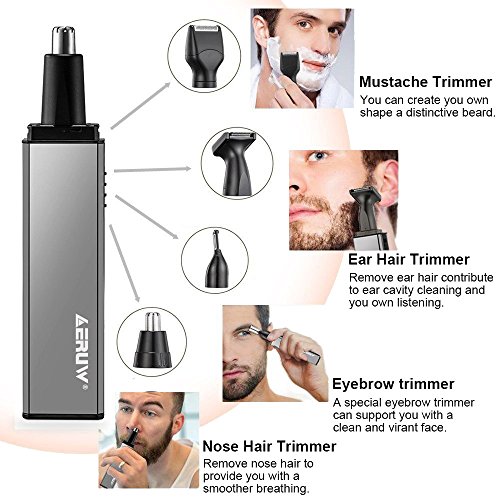 AERUW®

Mustache Trimmer
You can create you own shape a distinctive beard.

Ear Hair Trimmer
Remove ear hair contribute to ear cavity cleaning and you own listening.

Eyebrow trimmer
A special eyebrow trimmer can support you with a clean and virant face.

Nose Hair Trimmer
Remove nose hair to provide you with a smoother breathing.