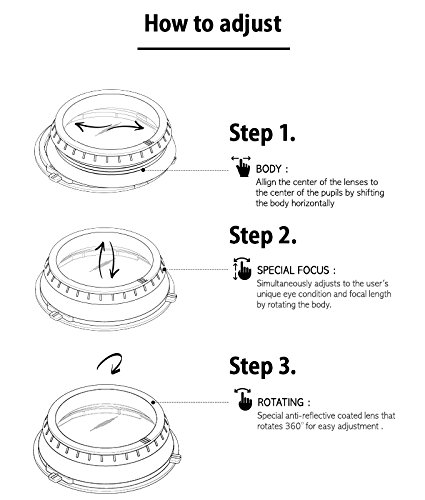 How to adjust

Step 1.

BODY :
Allign the center of the lenses to the center of the pupils by shifting the body horizontally

Step 2.

SPECIAL FOCUS :
Simultaneously adjusts to the user's unique eye condition and focal length by rotating the body.

Step 3.

ROTATING :
Special anti-reflective coated lens that rotates 360° for easy adjustment .