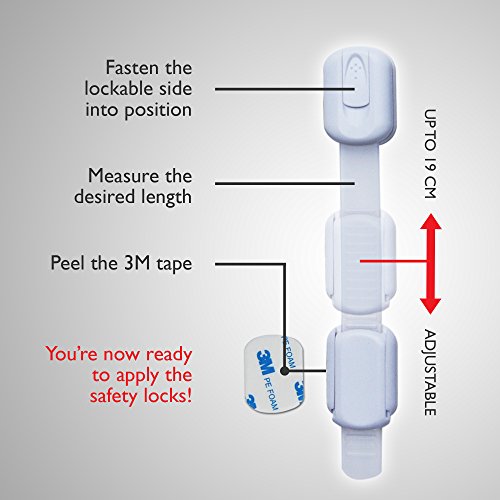 Fasten the lockable side into position

Measure the desired length

Peel the 3M tape

You're now ready to apply the safety locks!

UPTO 19 CM

ADJUSTABLE

3M PE FOAM 3M PE FOAM 3M