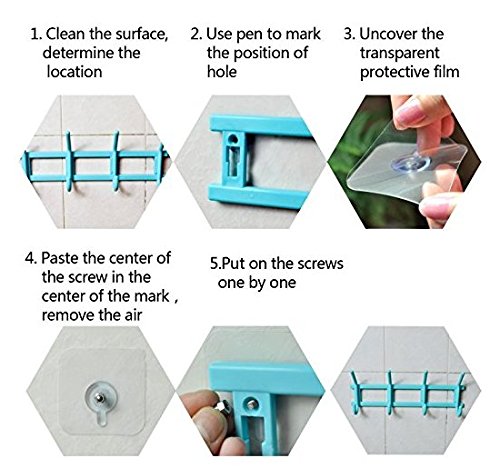 1. Clean the surface, determine the location

2. Use pen to mark the position of hole

3. Uncover the transparent protective film

4. Paste the center of the screw in the center of the mark , remove the air

5.Put on the screws one by one