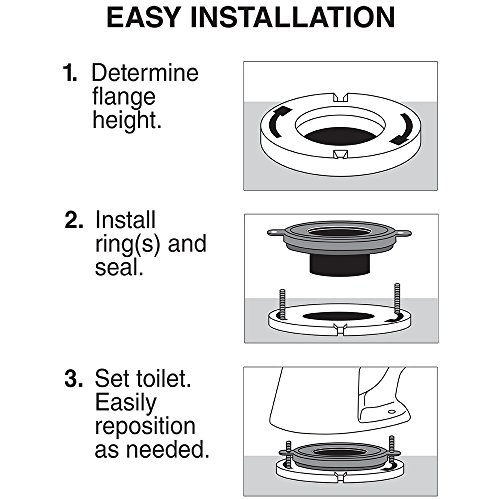 EASY INSTALLATION

1. Determine flange height.

2. Install ring(s) and seal.

3. Set toilet. Easily reposition as needed.