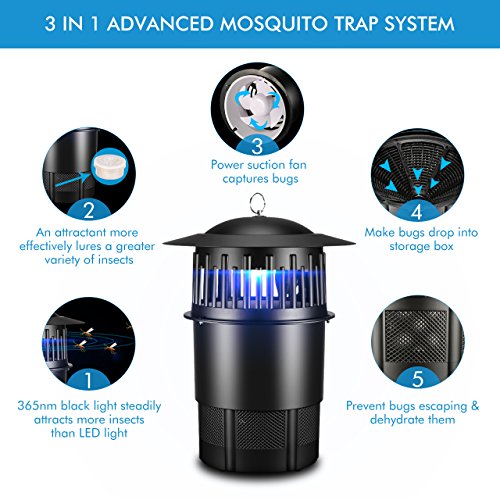 3 IN 1 ADVANCED MOSQUITO TRAP SYSTEM

3
Power suction fan captures bugs

2
An attractant more effectively lures a greater variety of insects

4
Make bugs drop into storage box

1
365nm black light steadily attracts more insects than LED light

5
Prevent bugs escaping & dehydrate them