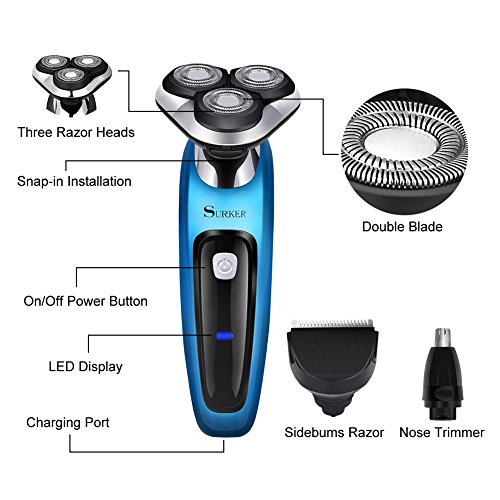 Three Razor Heads

Snap-in Installation

SURKER

Double Blade

On/Off Power Button

LED Display

Charging Port

Sidebums Razor

Nose Trimmer