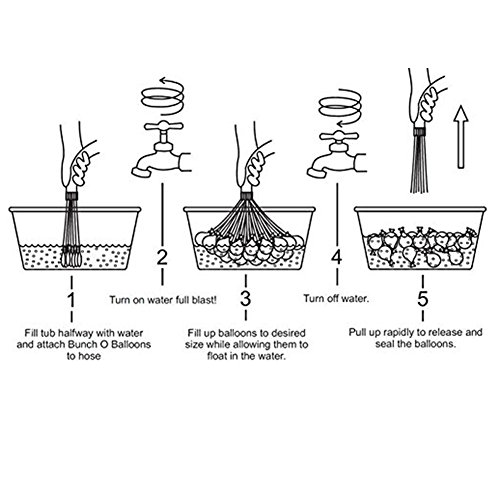 1

Fill tub halfway with water and attach Bunch O Balloons to hose

2

Turn on water full blast!

3

Fill up balloons to desired size while allowing them to float in the water.

4

Turn off water.

5

Pull up rapidly to release and seal the balloons.