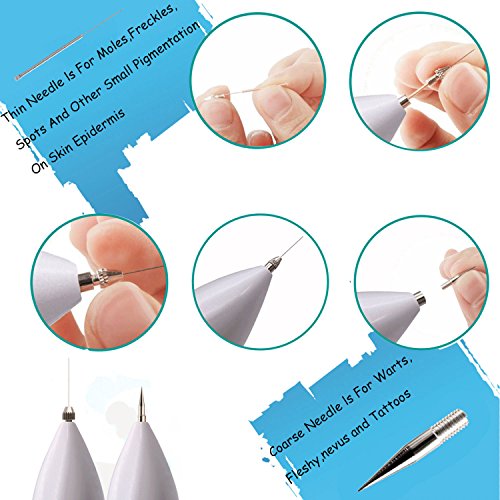 Thin Needle Is For Moles,Freckles, Spots And Other Small Pigmentation On Skin Epidermis

Coarse Needle Is For Warts, Fleshy,nevus and Tattoos