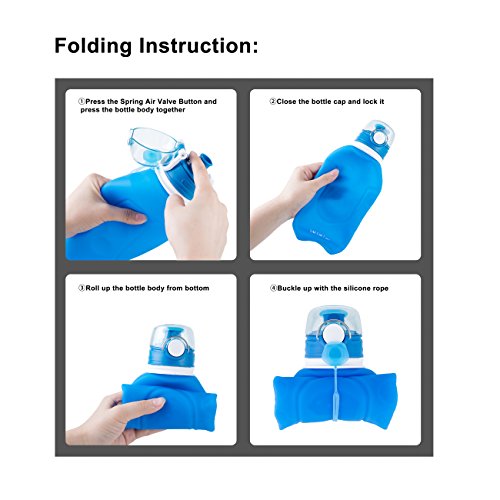 Folding Instruction:

①Press the Spring Air Valve Button and press the bottle body together

②Close the bottle cap and lock it

③Roll up the bottle body from bottom

④Buckle up with the silicone rope