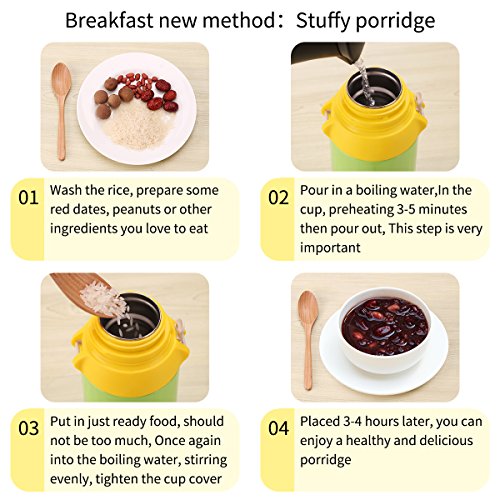 Breakfast new method：Stuffy porridge

01 Wash the rice, prepare some red dates, peanuts or other ingredients you love to eat

02 Pour in a boiling water,In the cup, preheating 3-5 minutes then pour out, This step is very important

03 Put in just ready food, should not be too much, Once again into the boiling water, stirring evenly, tighten the cup cover

04 Placed 3-4 hours later, you can enjoy a healthy and delicious porridge