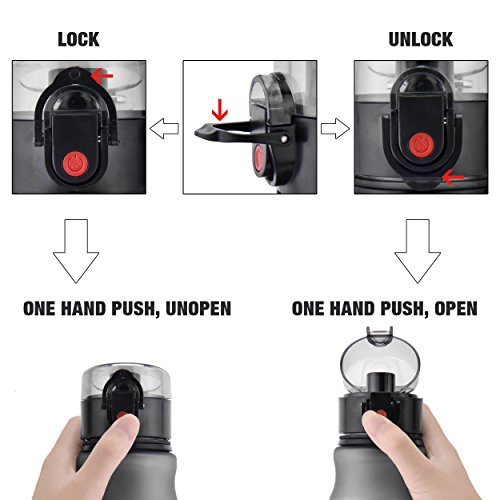 LOCK

UNLOCK

ONE HAND PUSH, UNOPEN

ONE HAND PUSH, OPEN