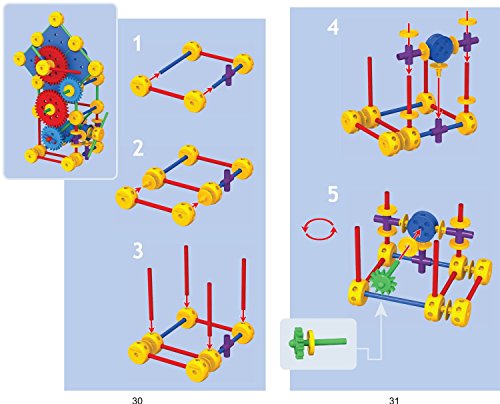 1

2

3

30

4

5

31