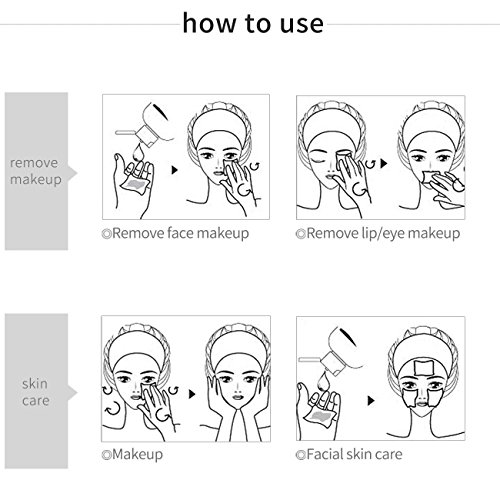 how to use

remove makeup

◎Remove face makeup

◎Remove lip/eye makeup

skin care

◎Makeup

◎Facial skin care