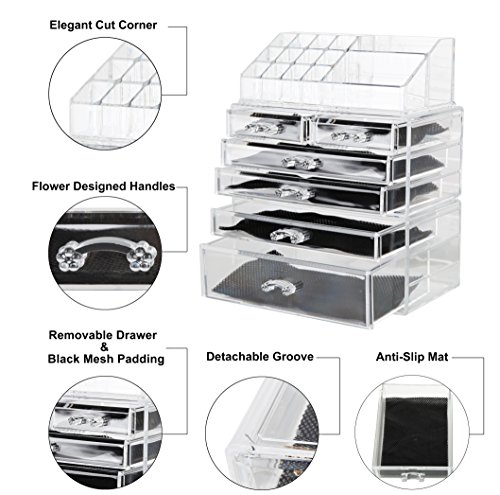 Elegant Cut Corner

Flower Designed Handles

Removable Drawer
&
Black Mesh Padding

Detachable Groove

Anti-Slip Mat