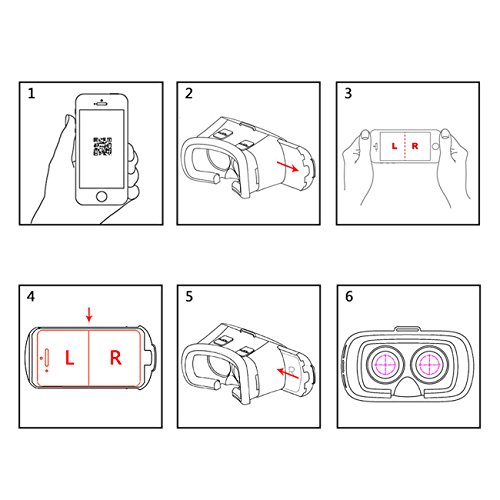 1

2

3

L R

4

L R

5

R

6