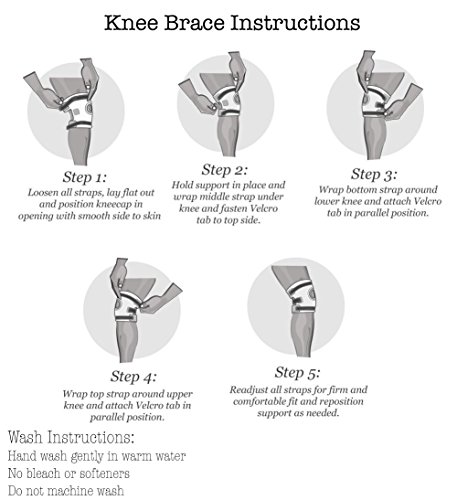 Knee Brace Instructions

Step 1:
Loosen all straps, lay flat out and position kneecap in opening with smooth side to skin

Step 2:
Hold support in place and wrap middle strap under knee and fasten Velcro tab to top side.

Step 3:
Wrap bottom strap around lower knee and attach Velcro tab in parallel position.

Step 4:
Wrap top strap around upper knee and attach Velcro tab in parallel position.

Step 5:
Readjust all straps for firm and comfortable fit and reposition support as needed.

Wash Instructions:
Hand wash gently in warm water
No bleach or softeners
Do not machine wash