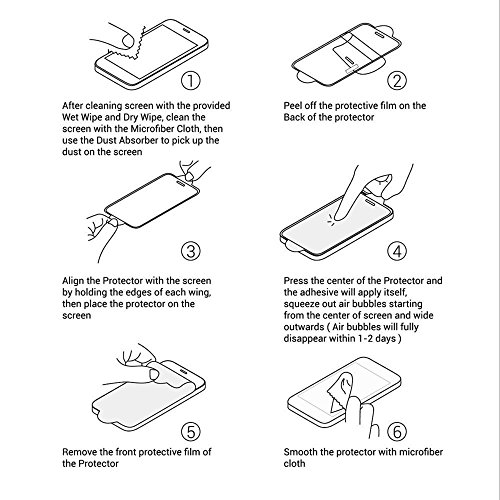 ①

After cleaning screen with the provided Wet Wipe and Dry Wipe, clean the screen with the Microfiber Cloth, then use the Dust Absorber to pick up the dust on the screen

②

Peel off the protective film on the Back of the protector

③

Align the Protector with the screen by holding the edges of each wing, then place the protector on the screen

④

Press the center of the Protector and the adhesive will apply itself, squeeze out air bubbles starting from the center of screen and wide outwards ( Air bubbles will fully disappear within 1-2 days )

⑤

Remove the front protective film of the Protector

⑥

Smooth the protector with microfiber cloth