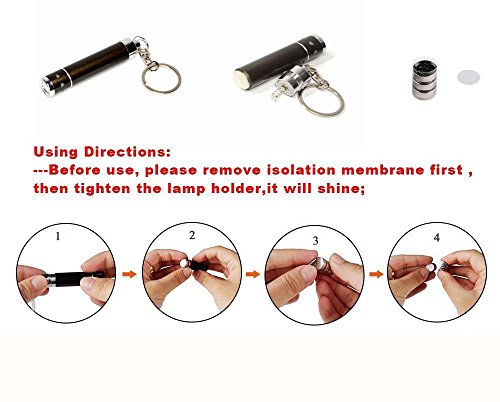 Using Directions:
---Before use, please remove isolation membrane first , then tighten the lamp holder,it will shine;

1

2

3

4