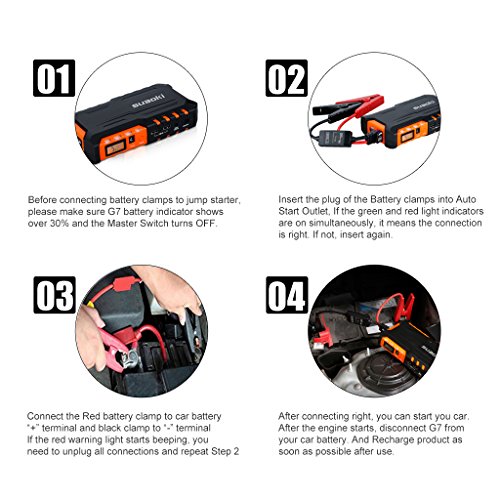 01

suaoki

Before connecting battery clamps to jump starter, please make sure G7 battery indicator shows over 30% and the Master Switch turns OFF.

02

suaoki

Insert the plug of the Battery clamps into Auto Start Outlet, If the green and red light indicators are on simultaneously, it means the connection is right. If not, insert again.

03

Connect the Red battery clamp to car battery "+" terminal and black clamp to "-" terminal If the red warning light starts beeping, you need to unplug all connections and repeat Step 2

04

After connecting right, you can start you car. After the engine starts, disconnect G7 from your car battery. And Recharge product as soon as possible after use.