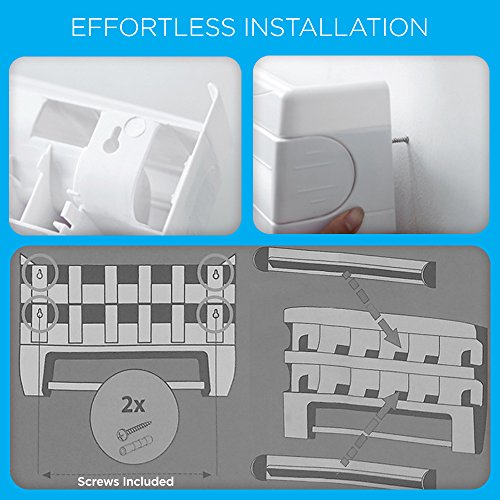 EFFORTLESS INSTALLATION

2x

Screws Included