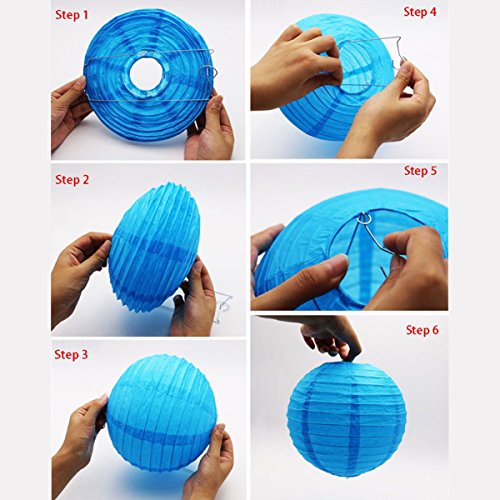 Step 1

Step 2

Step 3

Step 4

Step 5

Step 6