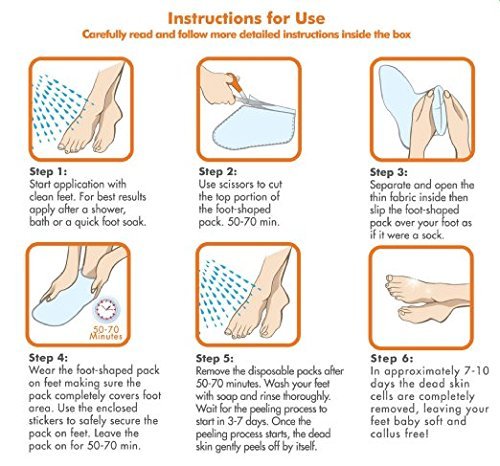 Instructions for Use

Carefully read and follow more detailed instructions inside the box

Step 1:
Start application with clean feet. For best results apply after a shower, bath or a quick foot soak.

Step 2:
Use scissors to cut the top portion of the foot-shaped pack. 50-70 min.

Step 3:
Separate and open the thin fabric inside then slip the foot-shaped pack over your foot as if it were a sock.

50-70 Minutes

Step 4:
Wear the foot-shaped pack on feet making sure the pack completely covers foot area. Use the enclosed stickers to safely secure the pack on feet. Leave the pack on for 50-70 min.

Step 5:
Remove the disposable packs after 50-70 minutes. Wash your feet with soap and rinse thoroughly. Wait for the peeling process to start in 3-7 days. Once the peeling process starts, the dead skin gently peels off by itself.

Step 6:
In approximately 7-10 days the dead skin cells are completely removed, leaving your feet baby soft and callus free!