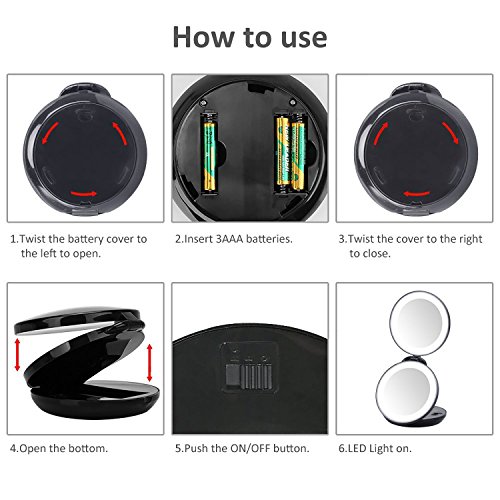 How to use

1.Twist the battery cover to the left to open.

2.Insert 3AAA batteries.

3.Twist the cover to the right to close.

4.Open the bottom.

5.Push the ON/OFF button.

6.LED Light on.