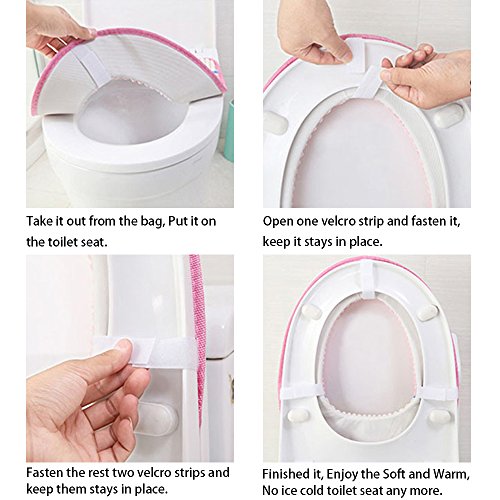 Take it out from the bag, Put it on the toilet seat.

Open one velcro strip and fasten it, keep it stays in place.

Fasten the rest two velcro strips and keep them stays in place.

Finished it, Enjoy the Soft and Warm, No ice cold toilet seat any more.