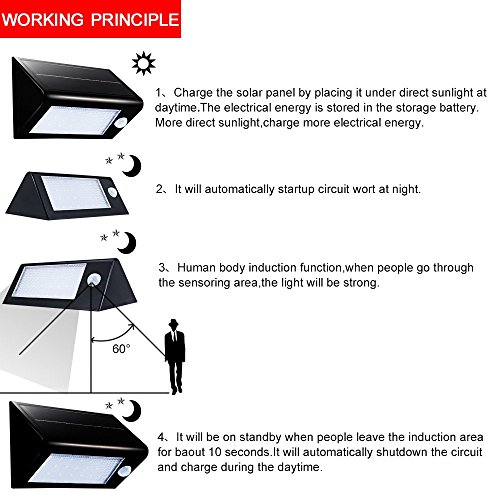 WORKING PRINCIPLE

1、Charge the solar panel by placing it under direct sunlight at daytime.The electrical energy is stored in the storage battery. More direct sunlight,charge more electrical energy.

2、It will automatically startup circuit wort at night.

3、Human body induction function,when people go through the sensoring area,the light will be strong.

60°

4、It will be on standby when people leave the induction area for baout 10 seconds.It will automatically shutdown the circuit and charge during the daytime.