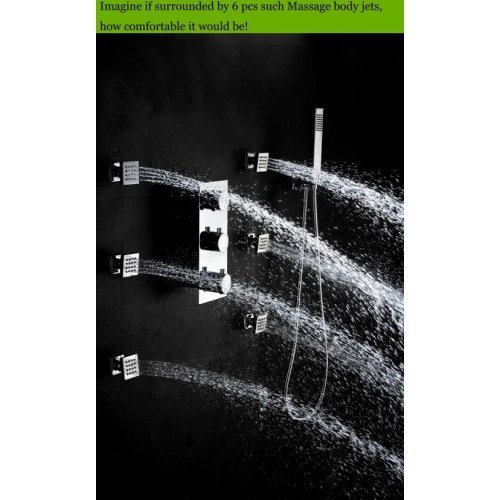 Imagine if surrounded by 6 pcs such Massage body jets, how comfortable it would be!