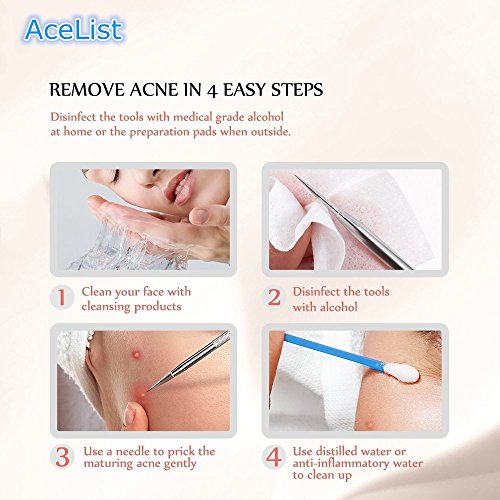 AceList

REMOVE ACNE IN 4 EASY STEPS

Disinfect the tools with medical grade alcohol at home or the preparation pads when outside.

1 Clean your face with cleansing products

2 Disinfect the tools with alcohol

3 Use a needle to prick the maturing acne gently

4 Use distilled water or anti-inflammatory water to clean up