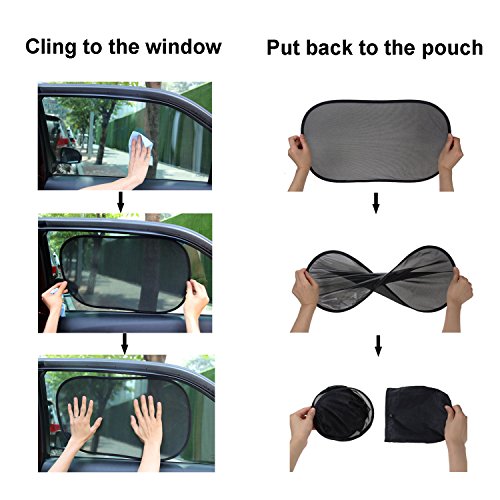 Cling to the window

Put back to the pouch