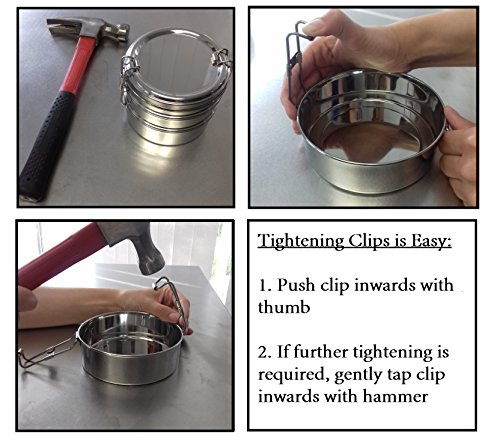 Tightening Clips is Easy:

1. Push clip inwards with thumb

2. If further tightening is required, gently tap clip inwards with hammer