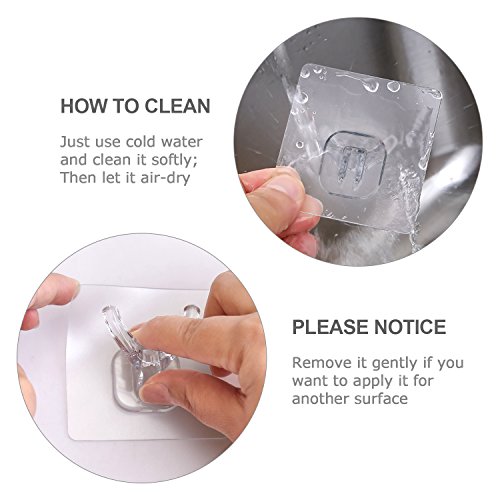 HOW TO CLEAN

Just use cold water and clean it softly; Then let it air-dry

PLEASE NOTICE

Remove it gently if you want to apply it for another surface