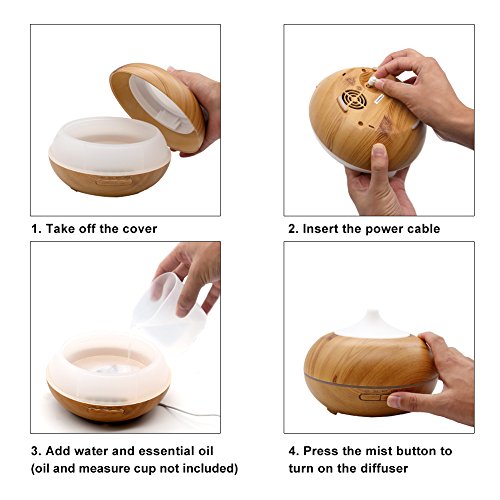 1. Take off the cover

2. Insert the power cable

3. Add water and essential oil (oil and measure cup not included)

4. Press the mist button to turn on the diffuser