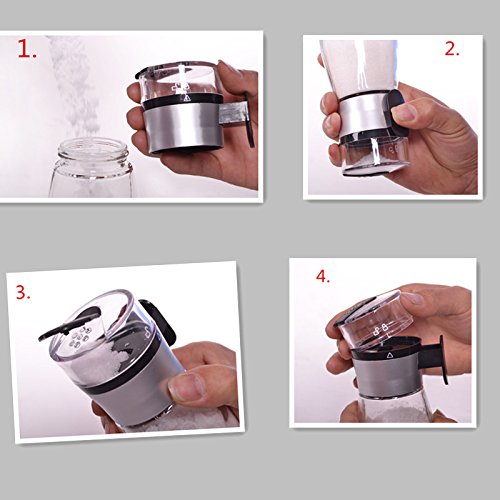 1.

2.

3.

4.